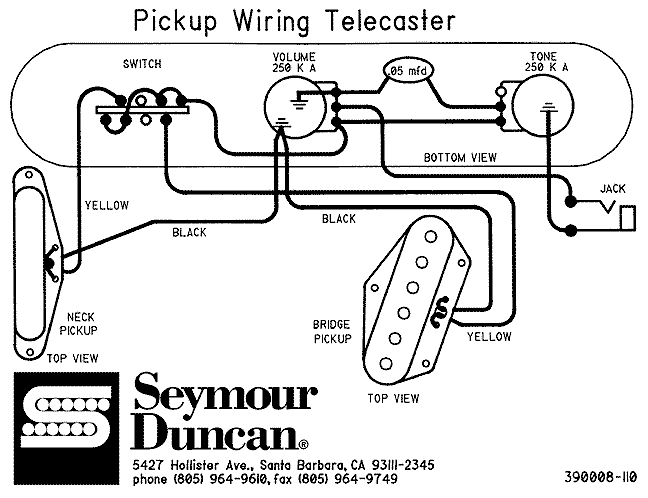 Pickup Wiring Telecaster

SWITCH

VOLUME
250 K A

.05 mfd

TONE
250 K A

BOTTOM VIEW

JACK

YELLOW

BLACK

BLACK

NECK
PICKUP

TOP VIEW

BRIDGE
PICKUP

YELLOW

TOP VIEW

Seymour
Duncan®

5427 Hollister Ave., Santa Barbara, CA 93111-2345
phone (805) 964-9610, fax (805) 964-9749

390008-110